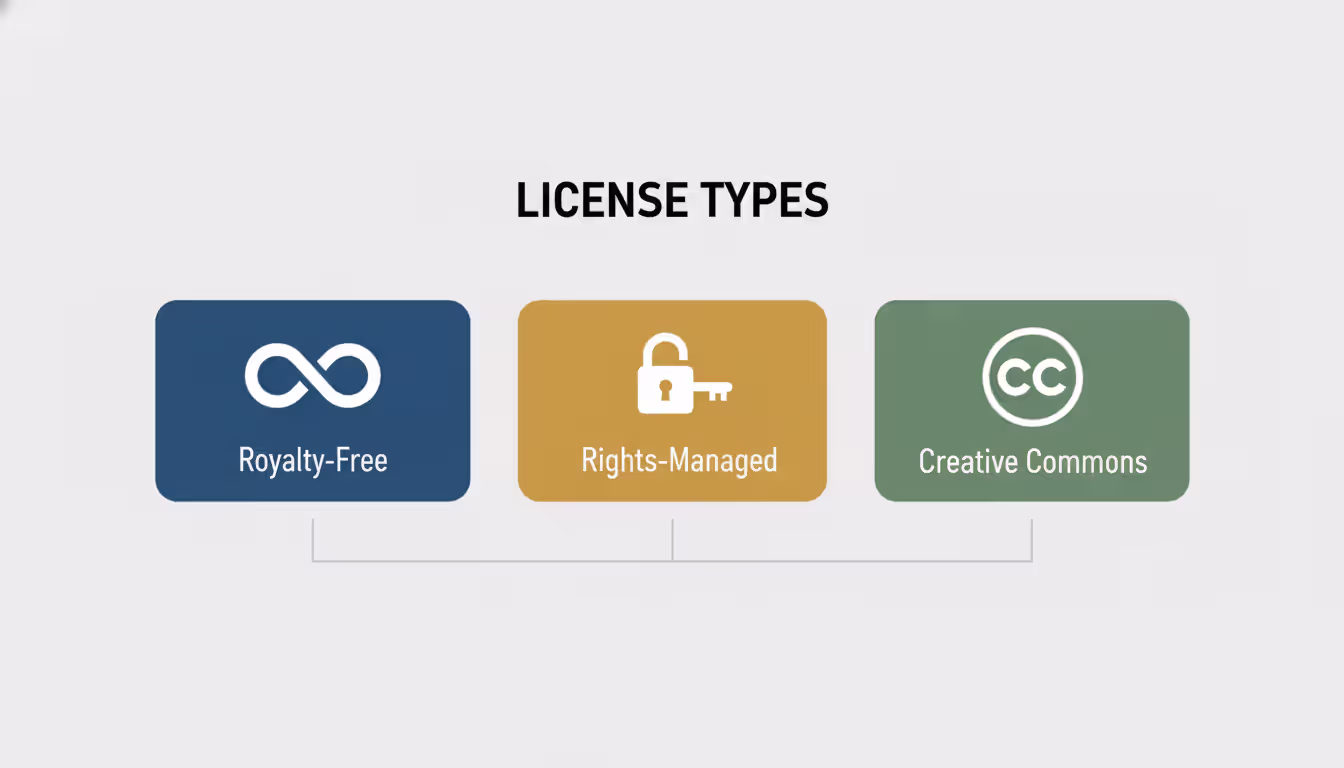 LICENSE TYPES

Royalty-Free

Rights-Managed

CC

Creative Commons